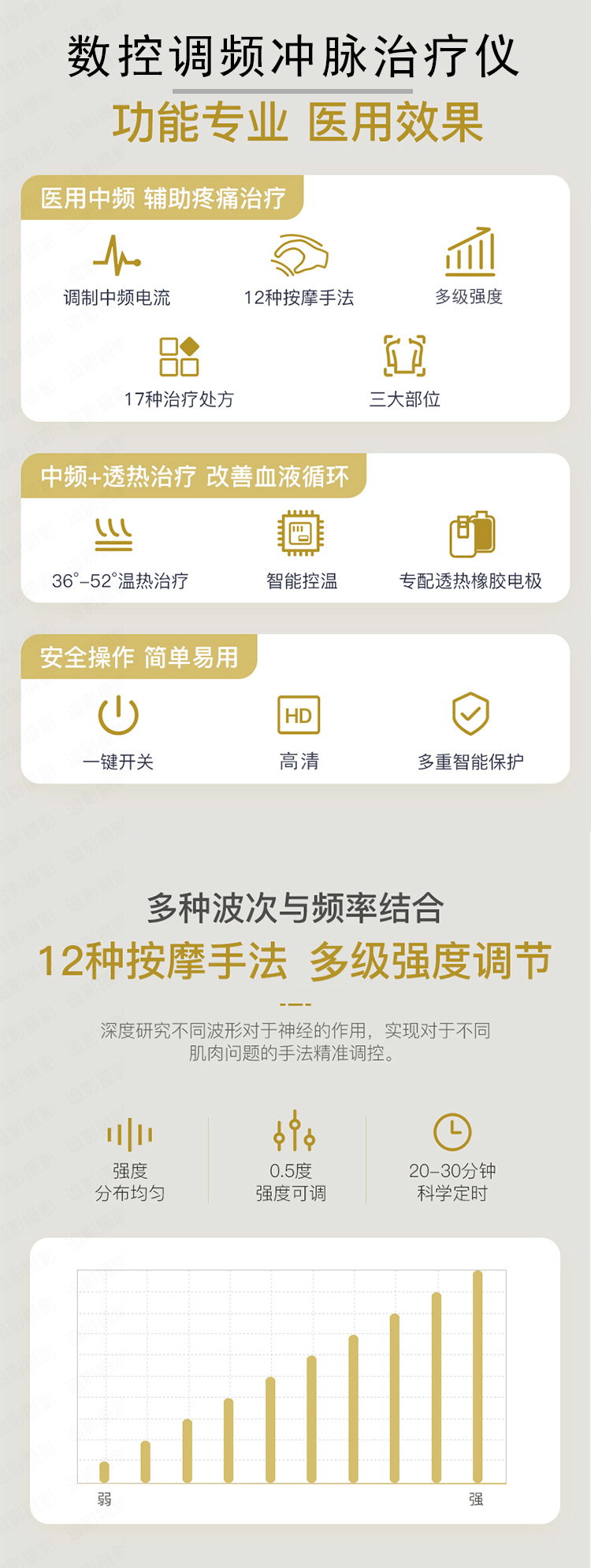 数控调频冲脉治疗仪

功能专业 医用效果

医用中频 辅助疼痛治疗

调制中频电流

12种按摩手法

多级强度

17种治疗处方

三大部位

中频+透热治疗 改善血液循环

36°-52°温热治疗

智能控温

专配透热橡胶电极

安全操作 简单易用

一键开关

HD

高清

多重智能保护

多种波次与频率结合

12种按摩手法 多级强度调节

深度研究不同波形对于神经的作用，实现对于不同肌肉问题的手法精准调控。

强度
分布均匀

0.5度
强度可调

20-30分钟
科学定时

弱

强